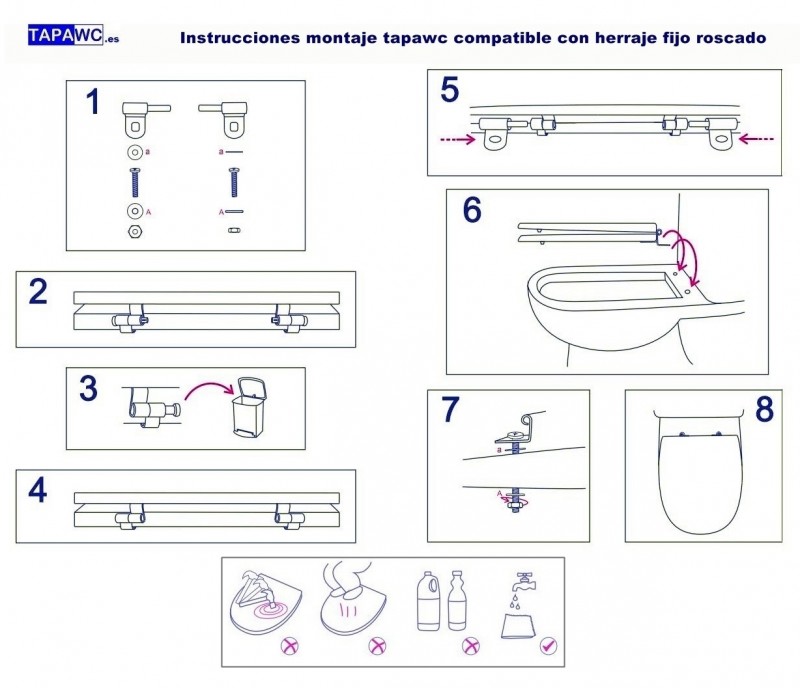 TAPAWC.es

Instrucciones montaje tapawc compatible con herraje fijo roscado

1

a

A

a

A

2

3

4

5

6

7

a

A

8